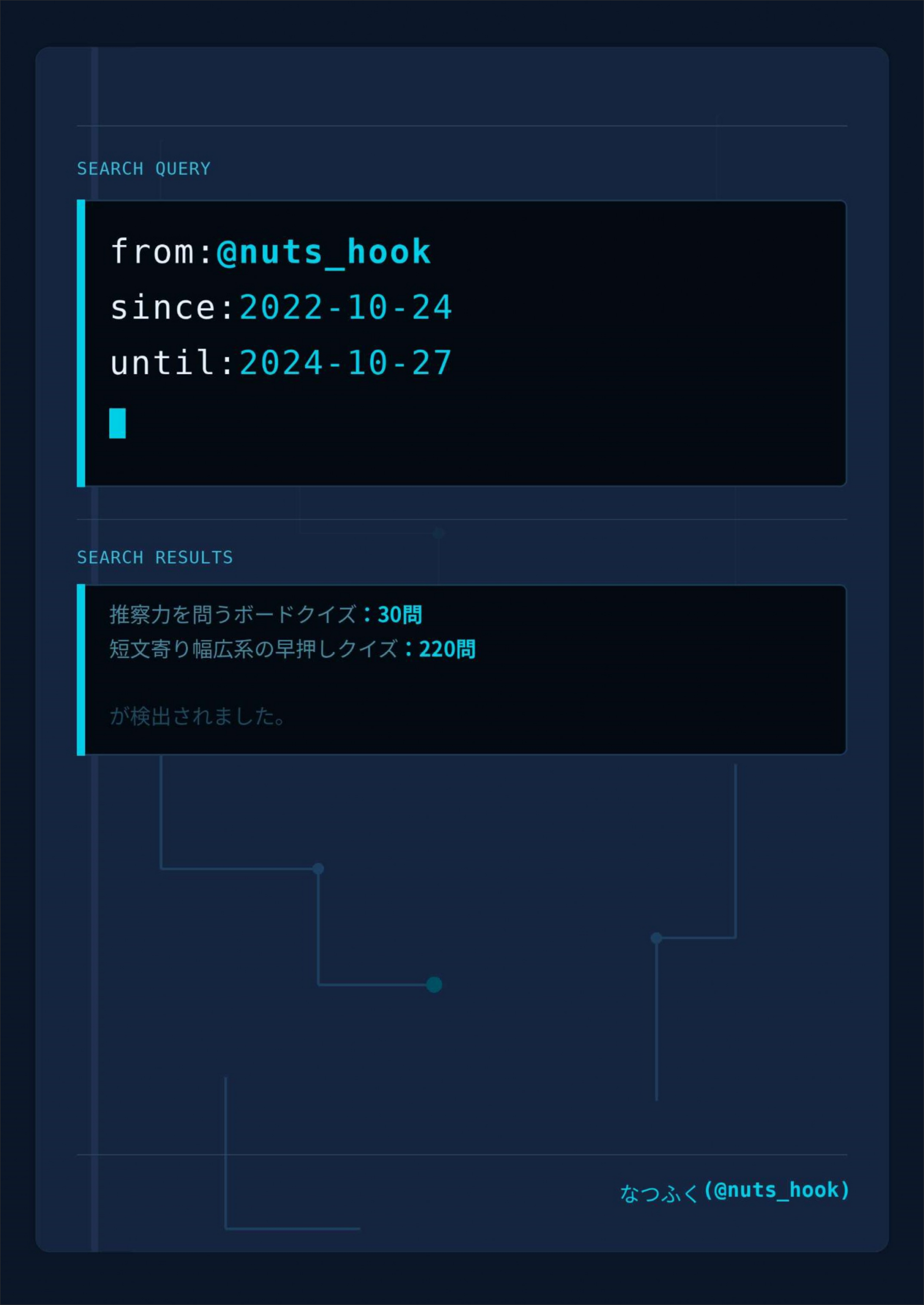 SEARCH QUERY

from:@nuts_hook
since:2022-10-24
until:2024-10-27

SEARCH RESULTS

推察力を問うボードクイズ：30問
短文寄り幅広系の早押しクイズ：220問

が検出されました。

なつふく(@nuts_hook)